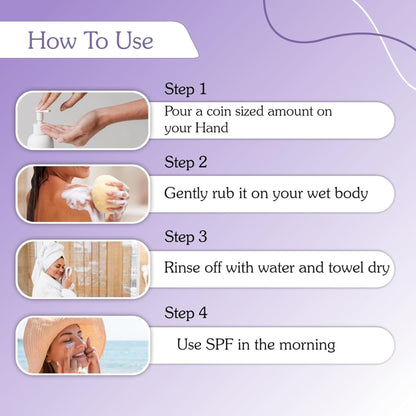 How To Use

Step 1

Pour a coin sized amount on your Hand

Step 2

Gently rub it on your wet body

Step 3

Rinse off with water and towel dry

Step 4

Use SPF in the morning