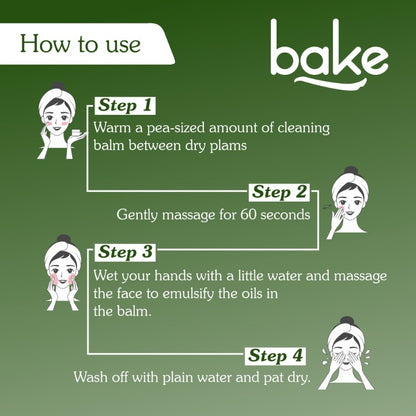 How to use

bake

Step 1
Warm a pea-sized amount of cleaning balm between dry plams

Step 2
Gently massage for 60 seconds

Step 3
Wet your hands with a little water and massage the face to emulsify the oils in the balm.

Step 4
Wash off with plain water and pat dry.